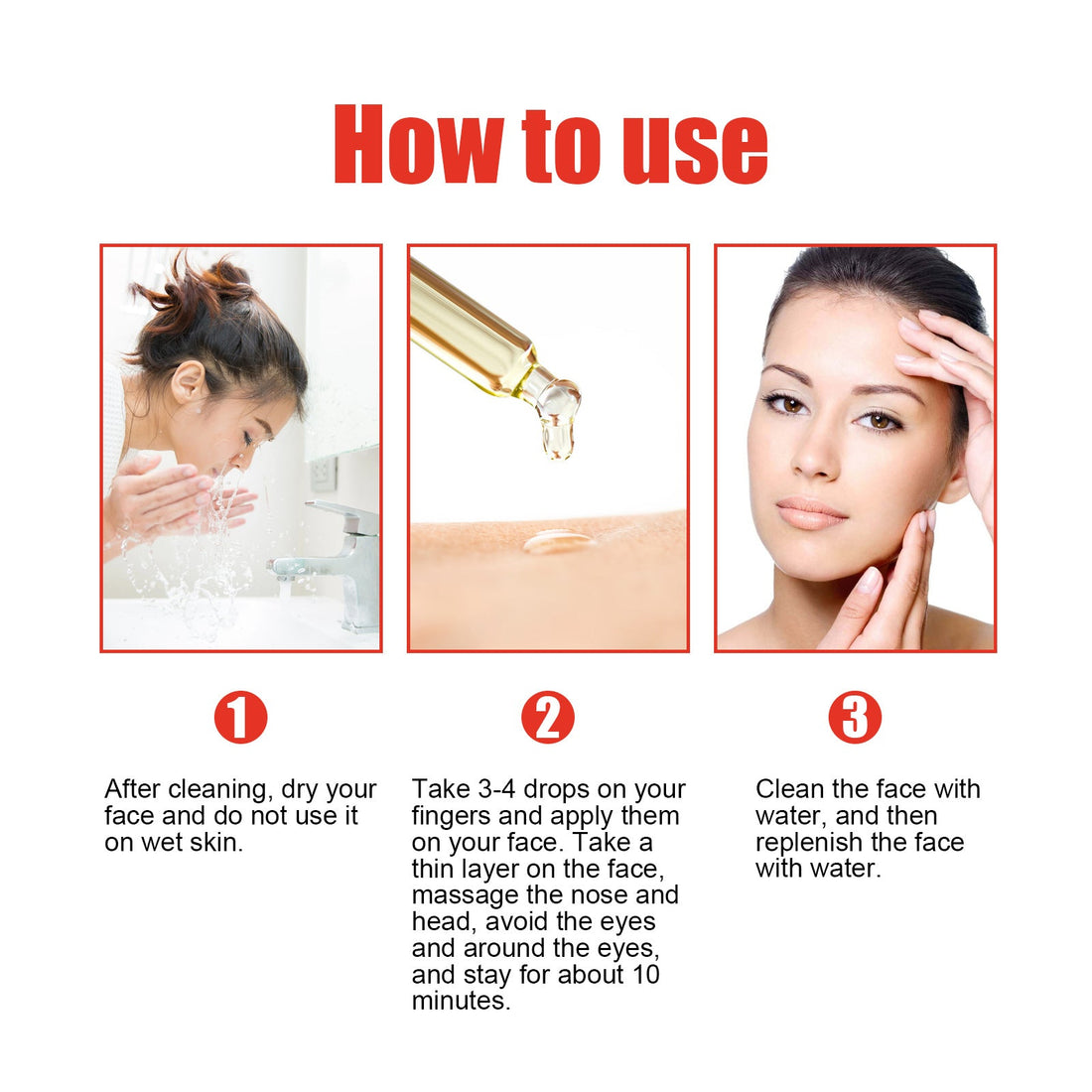 How to use

1

After cleaning, dry your face and do not use it on wet skin.

2

Take 3-4 drops on your fingers and apply them on your face. Take a thin layer on the face, massage the nose and head, avoid the eyes and around the eyes, and stay for about 10 minutes.

3

Clean the face with water, and then replenish the face with water.